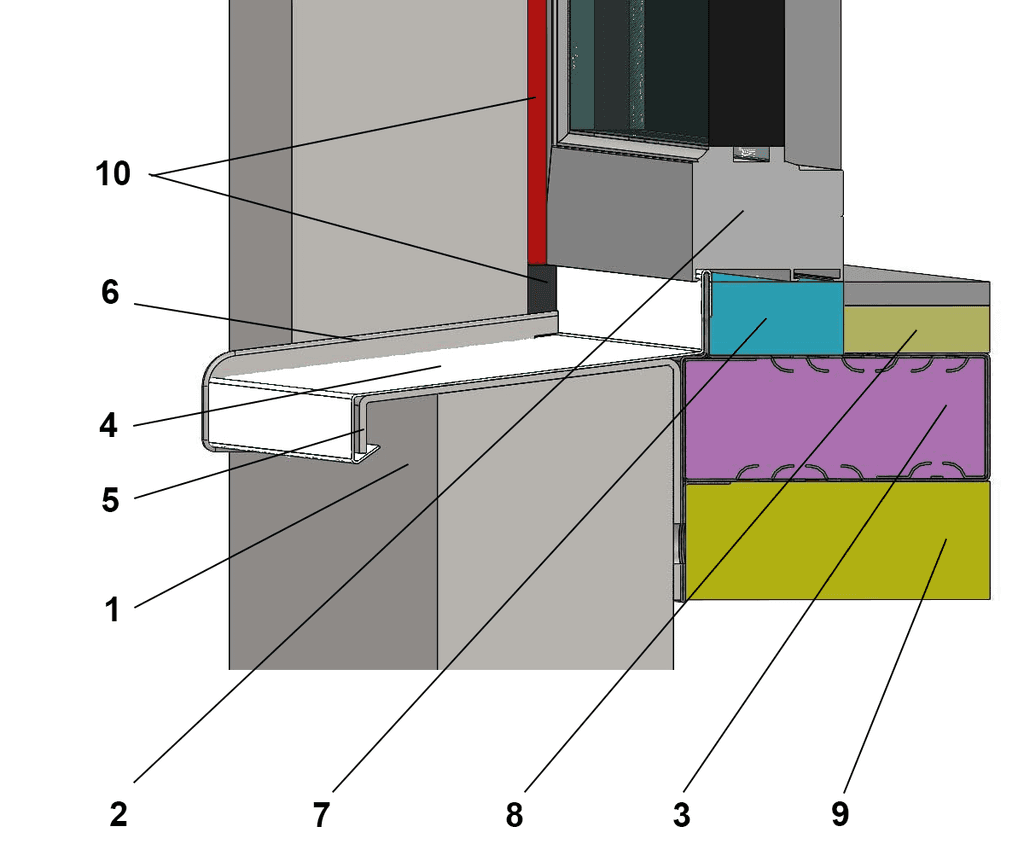 10
6
4
5
1
2
7
8
3
9